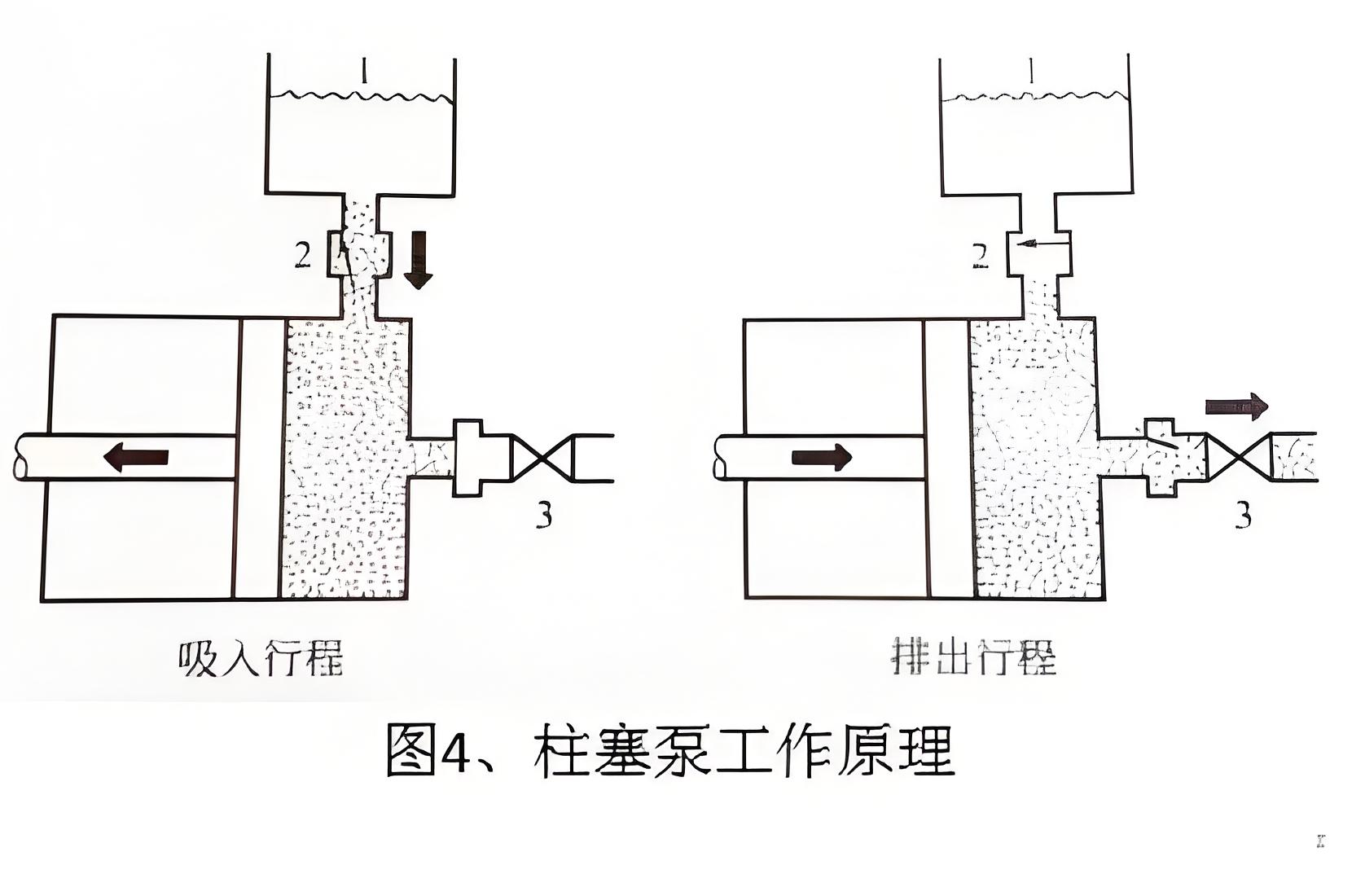 1

2

3

吸入行程

1

2

3

排出行程

图4、柱塞泵工作原理